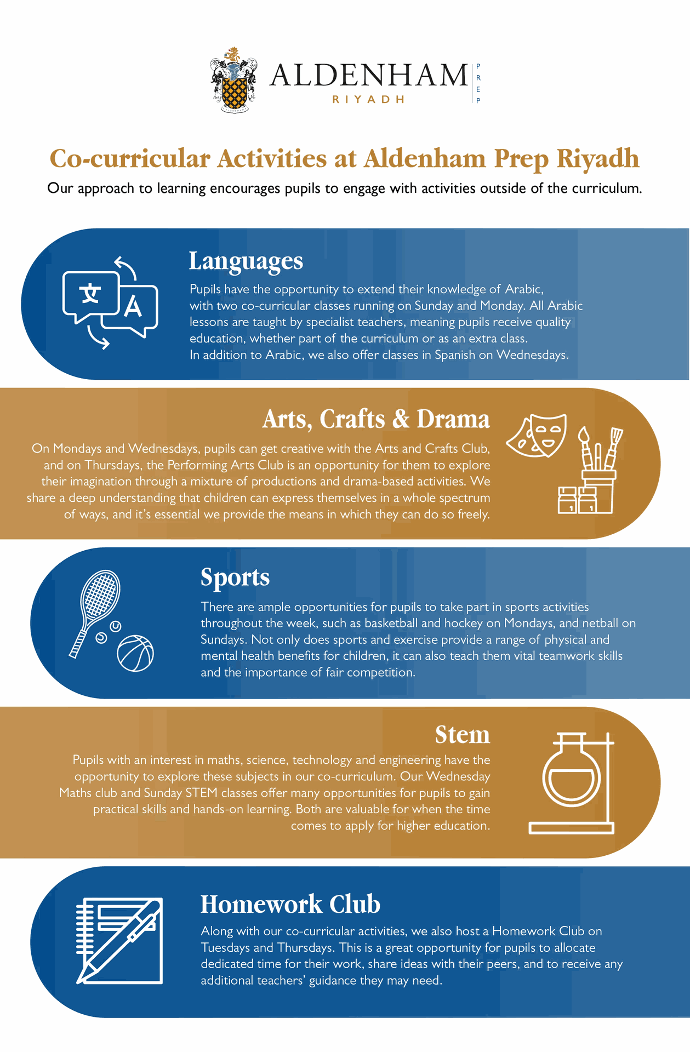 ALDENHAM
RIYADH
PREP

Co-curricular Activities at Aldenham Prep Riyadh
Our approach to learning encourages pupils to engage with activities outside of the curriculum.

文
A

Languages
Pupils have the opportunity to extend their knowledge of Arabic, with two co-curricular classes running on Sunday and Monday. All Arabic lessons are taught by specialist teachers, meaning pupils receive quality education, whether part of the curriculum or as an extra class.
In addition to Arabic, we also offer classes in Spanish on Wednesdays.

Arts, Crafts & Drama
On Mondays and Wednesdays, pupils can get creative with the Arts and Crafts Club, and on Thursdays, the Performing Arts Club is an opportunity for them to explore their imagination through a mixture of productions and drama-based activities. We share a deep understanding that children can express themselves in a whole spectrum of ways, and it's essential we provide the means in which they can do so freely.

Sports
There are ample opportunities for pupils to take part in sports activities throughout the week, such as basketball and hockey on Mondays, and netball on Sundays. Not only does sports and exercise provide a range of physical and mental health benefits for children, it can also teach them vital teamwork skills and the importance of fair competition.

Stem
Pupils with an interest in maths, science, technology and engineering have the opportunity to explore these subjects in our co-curriculum. Our Wednesday Maths club and Sunday STEM classes offer many opportunities for pupils to gain practical skills and hands-on learning. Both are valuable for when the time comes to apply for higher education.

Homework Club
Along with our co-curricular activities, we also host a Homework Club on Tuesdays and Thursdays. This is a great opportunity for pupils to allocate dedicated time for their work, share ideas with their peers, and to receive any additional teachers' guidance they may need.